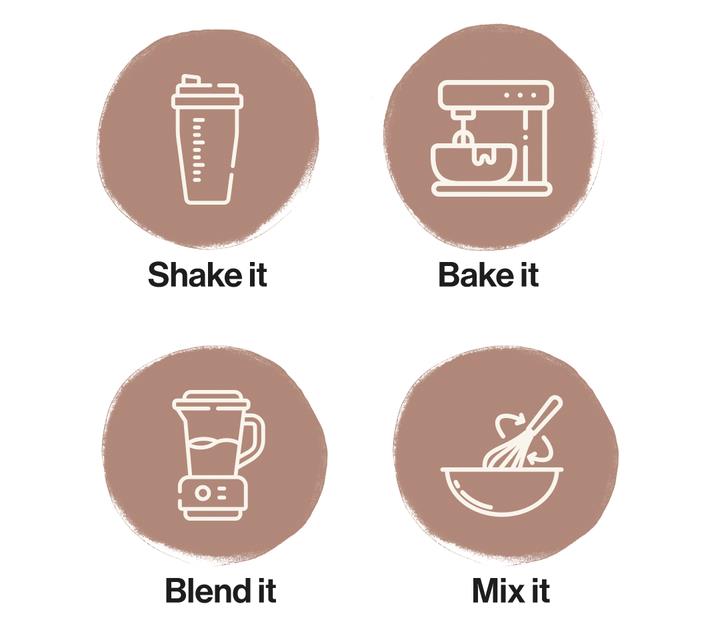 Shake it

Bake it

Blend it

Mix it